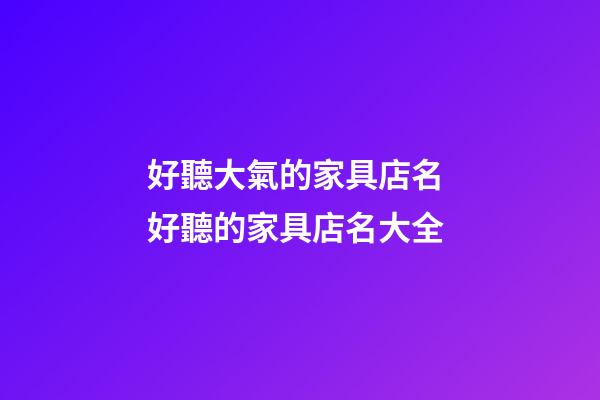 好聽大氣的家具店名
好聽的家具店名大全